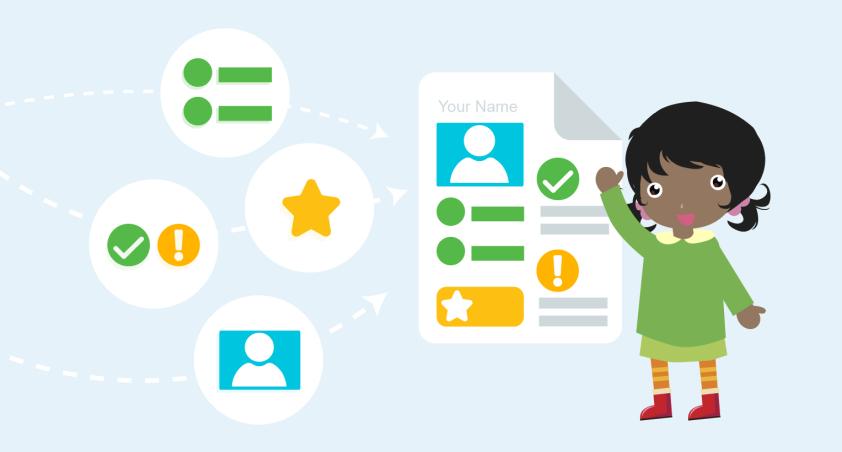 Your Name